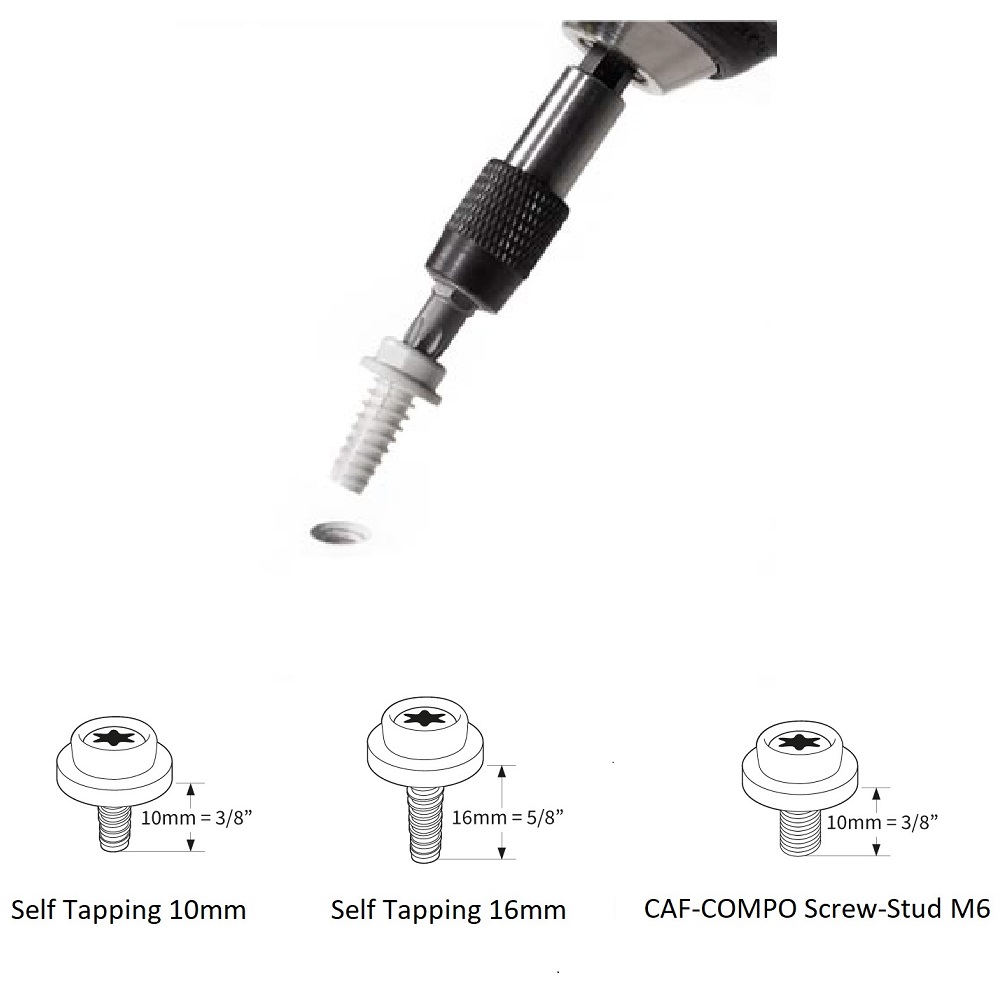 10mm = 3/8”

Self Tapping 10mm

16mm = 5/8”

Self Tapping 16mm

10mm = 3/8”

CAF-COMPO Screw-Stud M6