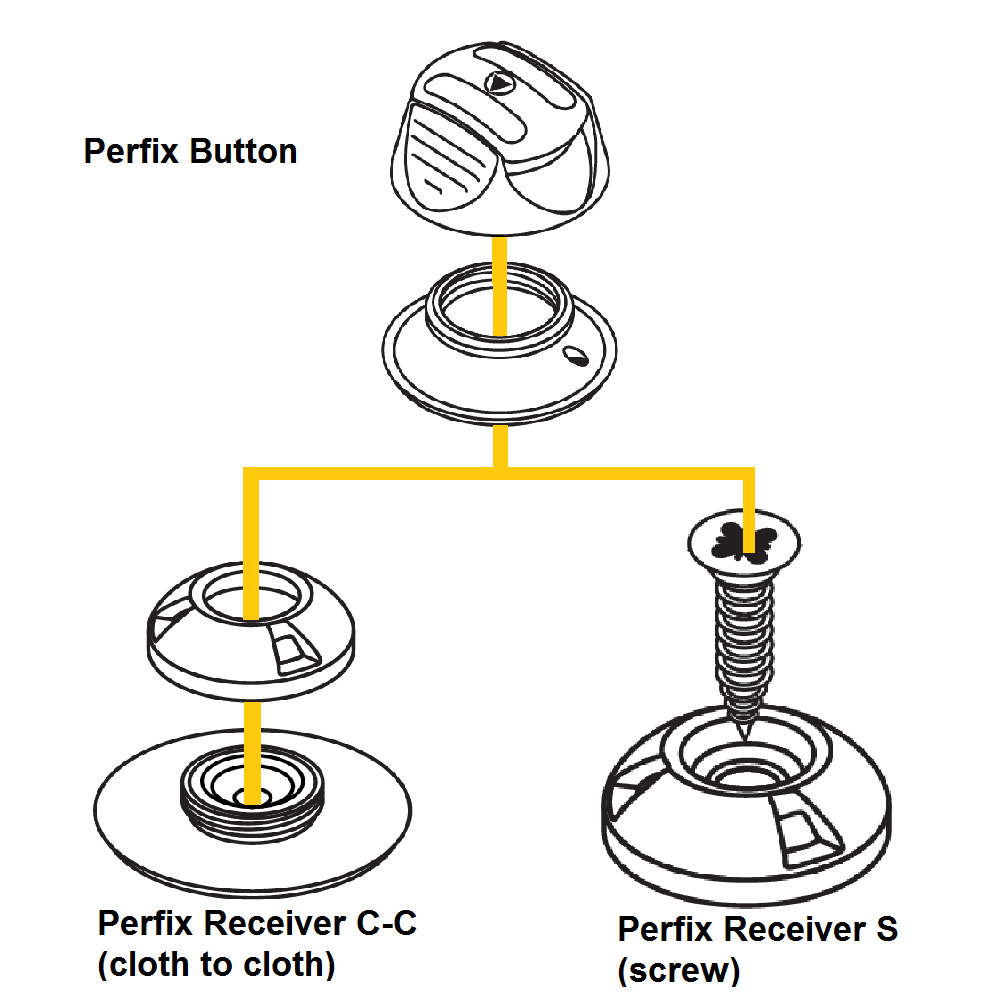 Perfix Button

Perfix Receiver C-C
(cloth to cloth)

Perfix Receiver S
(screw)